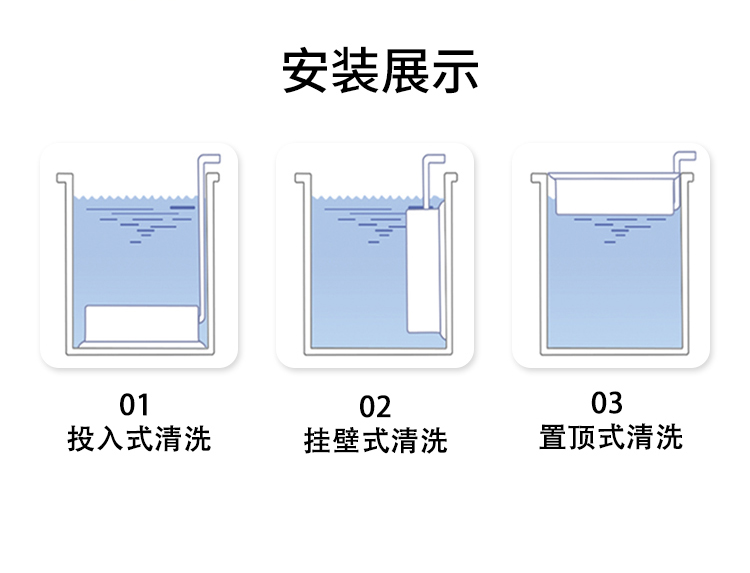 安装展示

01
投入式清洗

02
挂壁式清洗

03
置顶式清洗