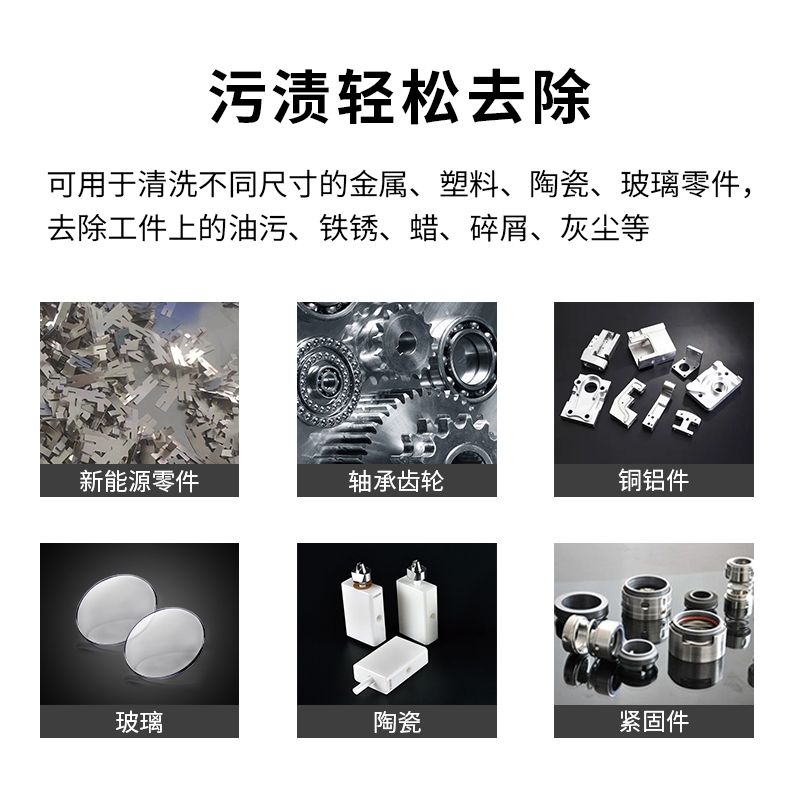 污渍轻松去除

可用于清洗不同尺寸的金属、塑料、陶瓷、玻璃零件，去除工件上的油污、铁锈、蜡、碎屑、灰尘等

新能源零件

轴承齿轮

铜铝件

玻璃

陶瓷

紧固件