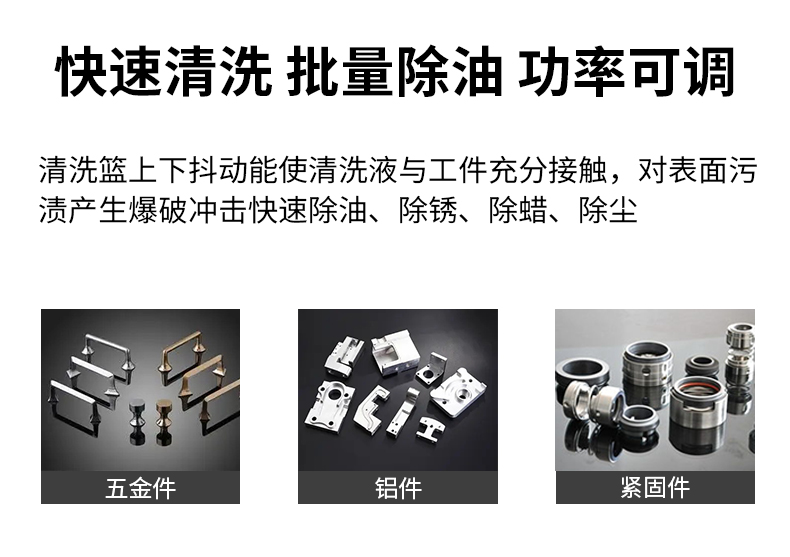 快速清洗 批量除油 功率可调

清洗篮上下抖动能使清洗液与工件充分接触，对表面污渍产生爆破冲击快速除油、除锈、除蜡、除尘

五金件

铝件

紧固件