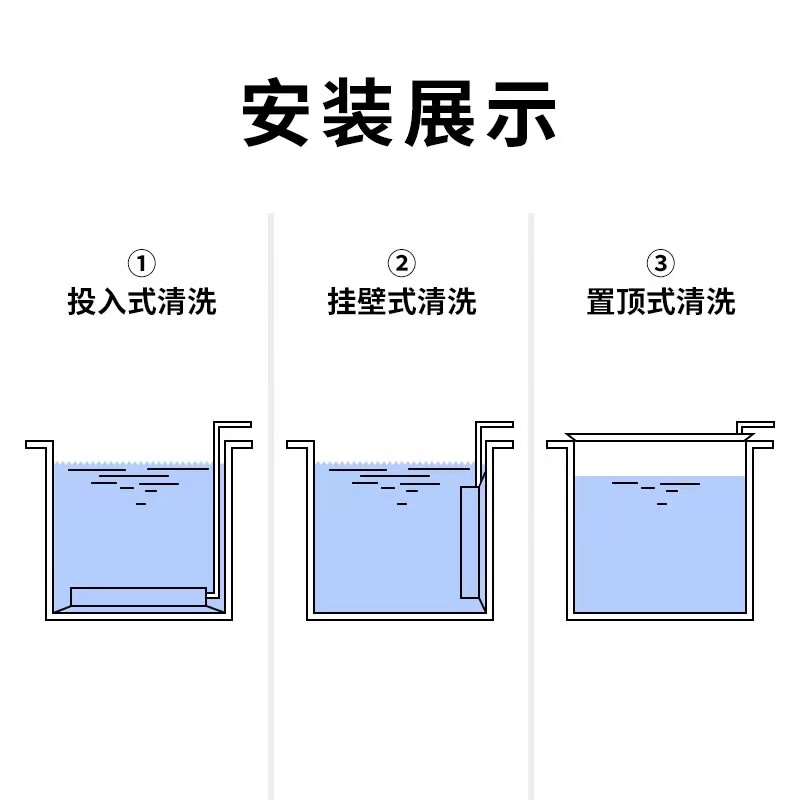 安装展示

①
投入式清洗

②
挂壁式清洗

③
置顶式清洗