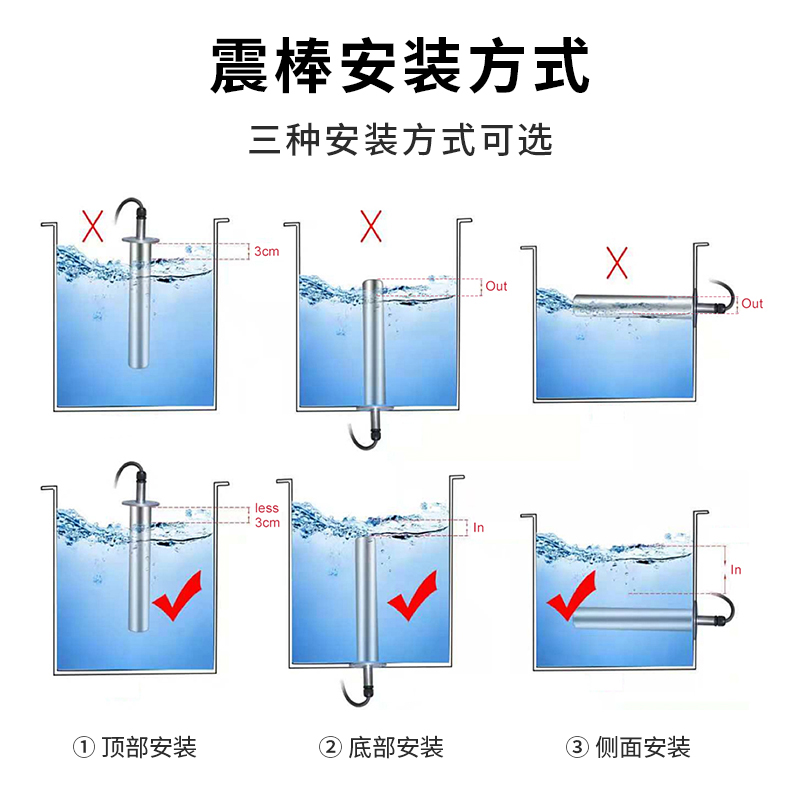 震棒安装方式

三种安装方式可选

X

3cm

X

Out

X

Out

less 3cm

In

In

① 顶部安装

② 底部安装

③ 侧面安装