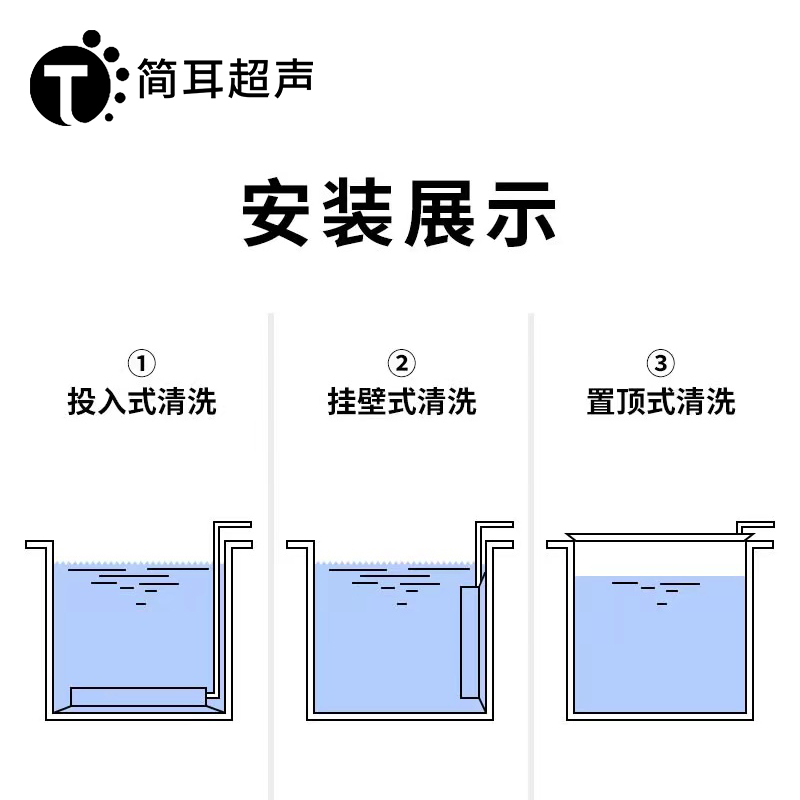 T 简耳超声

安装展示

①
投入式清洗

②
挂壁式清洗

③
置顶式清洗